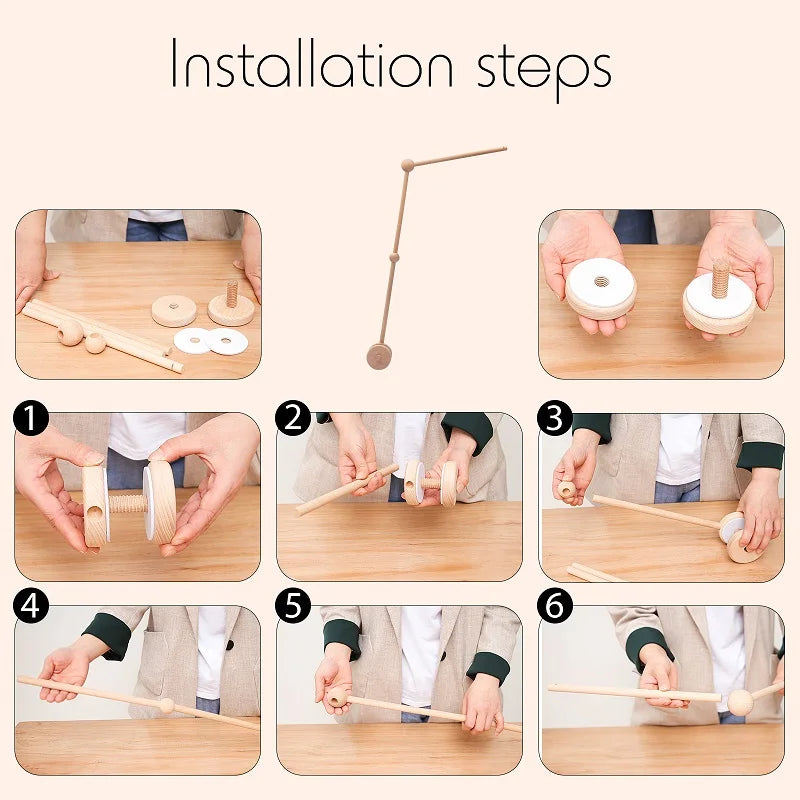 Installation steps

1

2

3

4

5

6