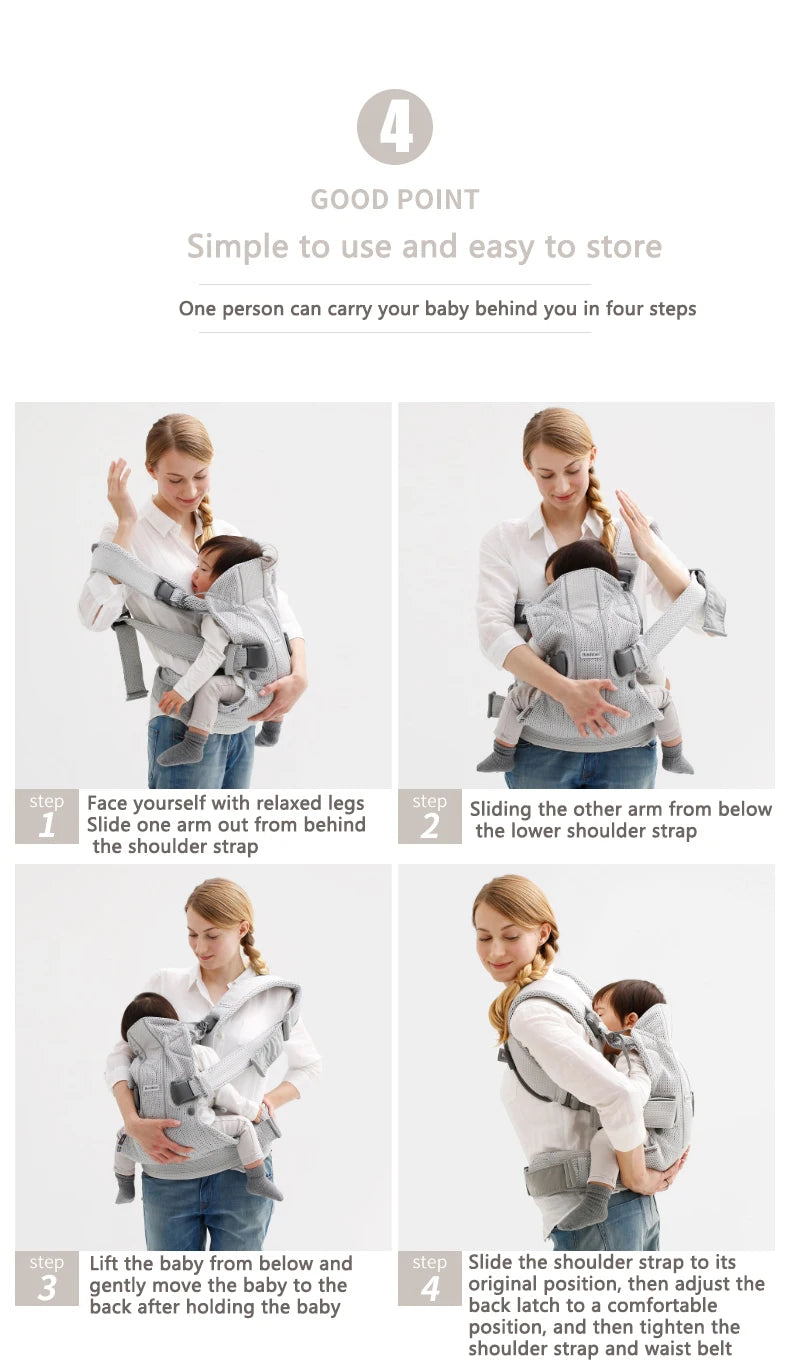 4

GOOD POINT

Simple to use and easy to store

One person can carry your baby behind you in four steps

step 1 Face yourself with relaxed legs Slide one arm out from behind the shoulder strap

step 2 Sliding the other arm from below the lower shoulder strap

step 3 Lift the baby from below and gently move the baby to the back after holding the baby

step 4 Slide the shoulder strap to its original position, then adjust the back latch to a comfortable position, and then tighten the shoulder strap and waist belt