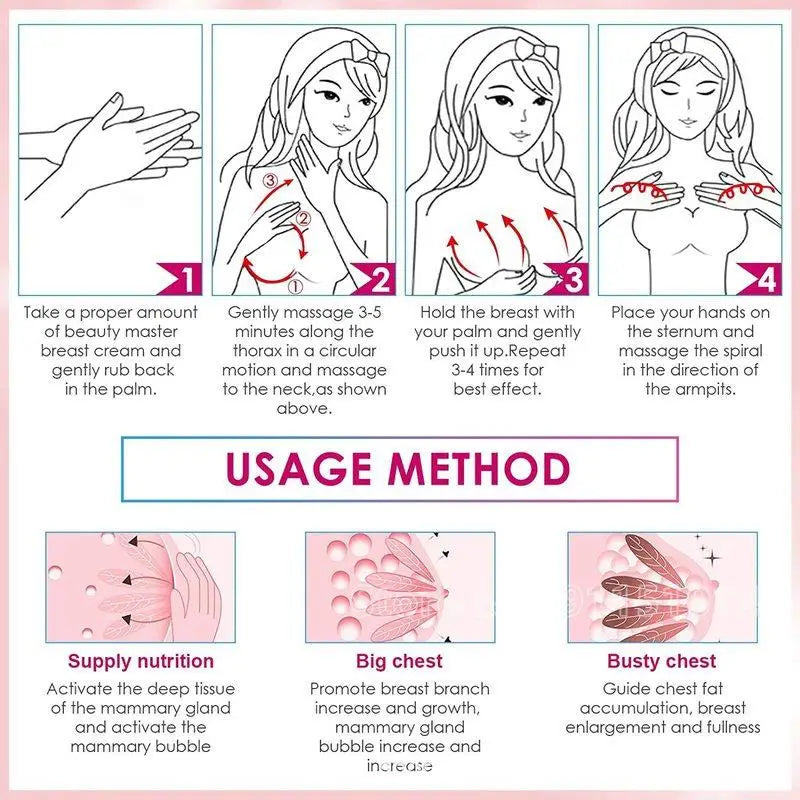 1

Take a proper amount of beauty master breast cream and gently rub back in the palm.

③ ② ①

2

Gently massage 3-5 minutes along the thorax in a circular motion and massage to the neck,as shown above.

3

Hold the breast with your palm and gently push it up.Repeat 3-4 times for best effect.

4

Place your hands on the sternum and massage the spiral in the direction of the armpits.

USAGE METHOD

Supply nutrition

Activate the deep tissue of the mammary gland and activate the mammary bubble

Big chest

Promote breast branch increase and growth, mammary gland bubble increase and increase

Busty chest

Guide chest fat accumulation, breast enlargement and fullness